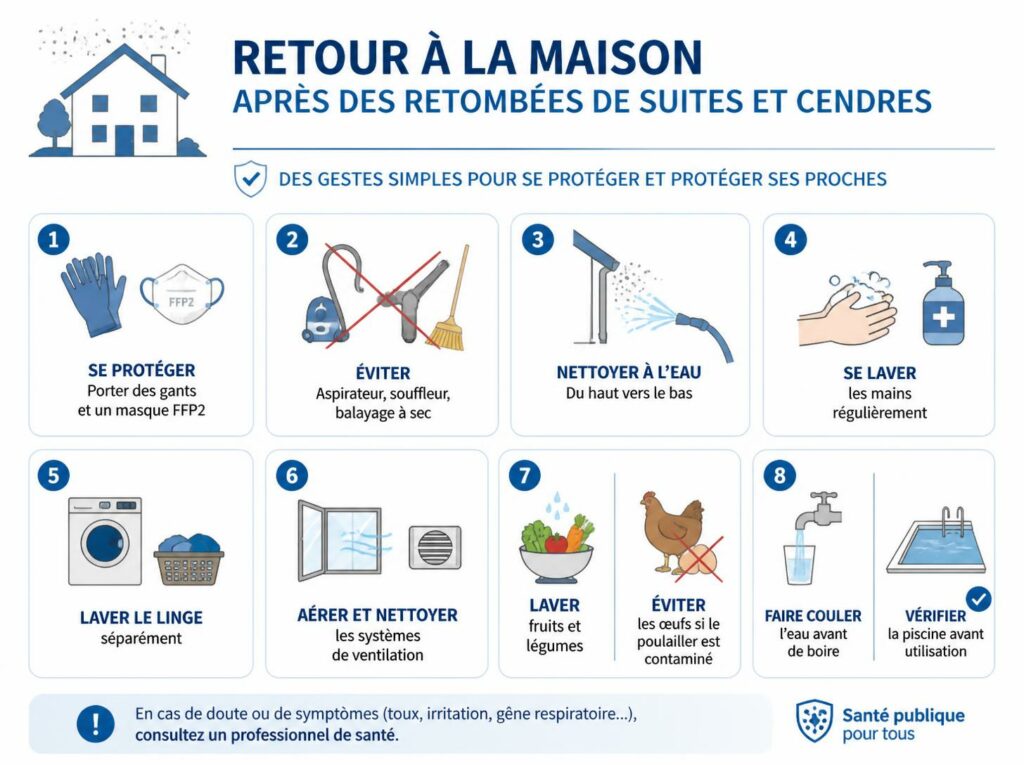 RETOUR À LA MAISON
APRÈS DES RETOMBÉES DE SUITES ET CENDRES

DES GESTES SIMPLES POUR SE PROTÉGER ET PROTÉGER SES PROCHES

1
FFP2
SE PROTÉGER
Porter des gants et un masque FFP2

2
ÉVITER
Aspirateur, souffleur, balayage à sec

3
NETTOYER À L'EAU
Du haut vers le bas

4
SE LAVER
les mains régulièrement

5
LAVER LE LINGE
séparément

6
AÉRER ET NETTOYER
les systèmes de ventilation

7
LAVER
fruits et légumes

ÉVITER
les œufs si le poulailler est contaminé

8
FAIRE COULER
l'eau avant de boire

VÉRIFIER
la piscine avant utilisation

!
En cas de doute ou de symptômes (toux, irritation, gêne respiratoire...), consultez un professionnel de santé.

Santé publique
pour tous